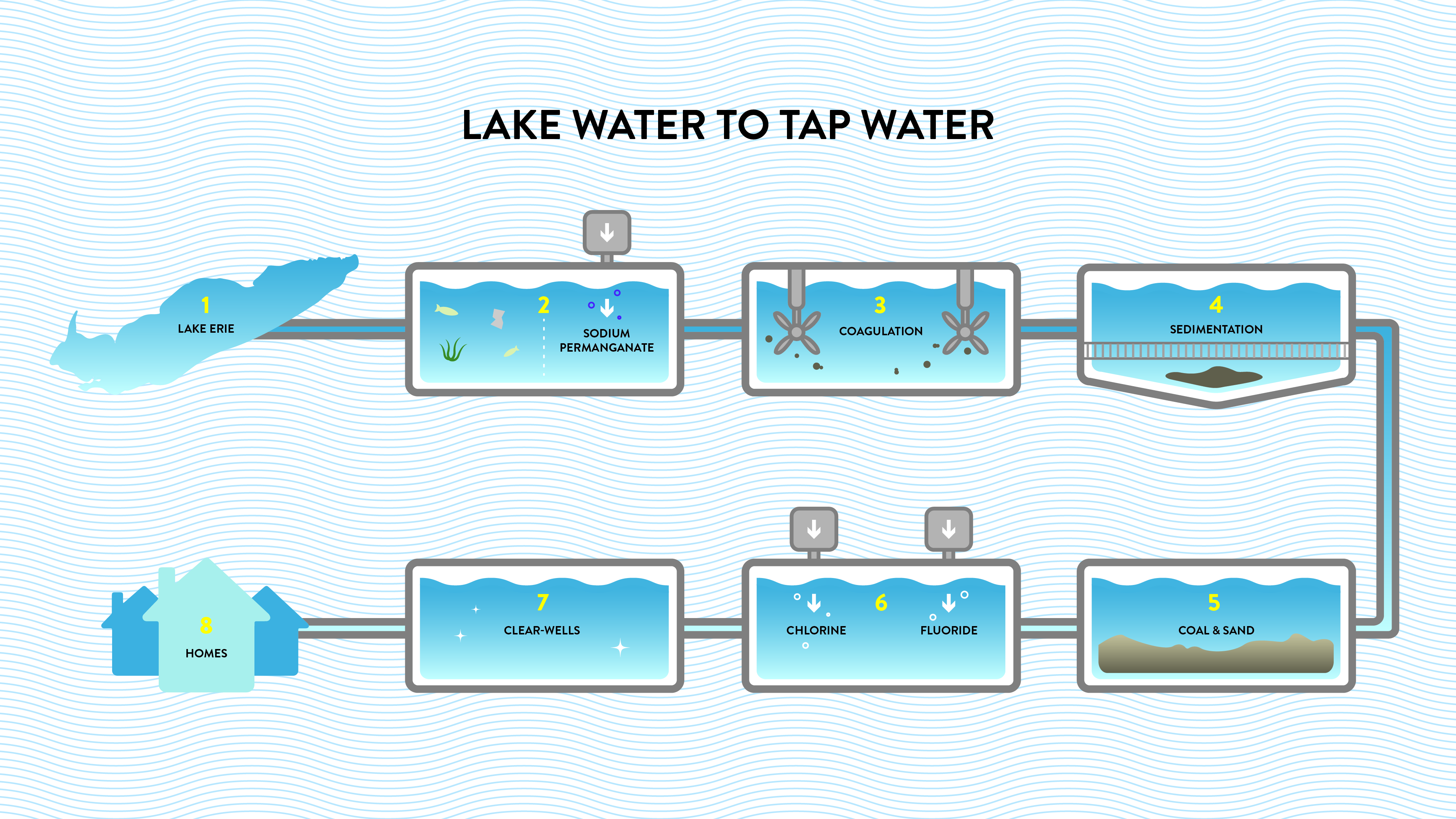 LAKE WATER TO TAP WATER

1
LAKE ERIE

2
SODIUM PERMANGANATE

3
COAGULATION

4
SEDIMENTATION

5
COAL & SAND

6
CHLORINE

FLUORIDE

7
CLEAR-WELLS

8
HOMES